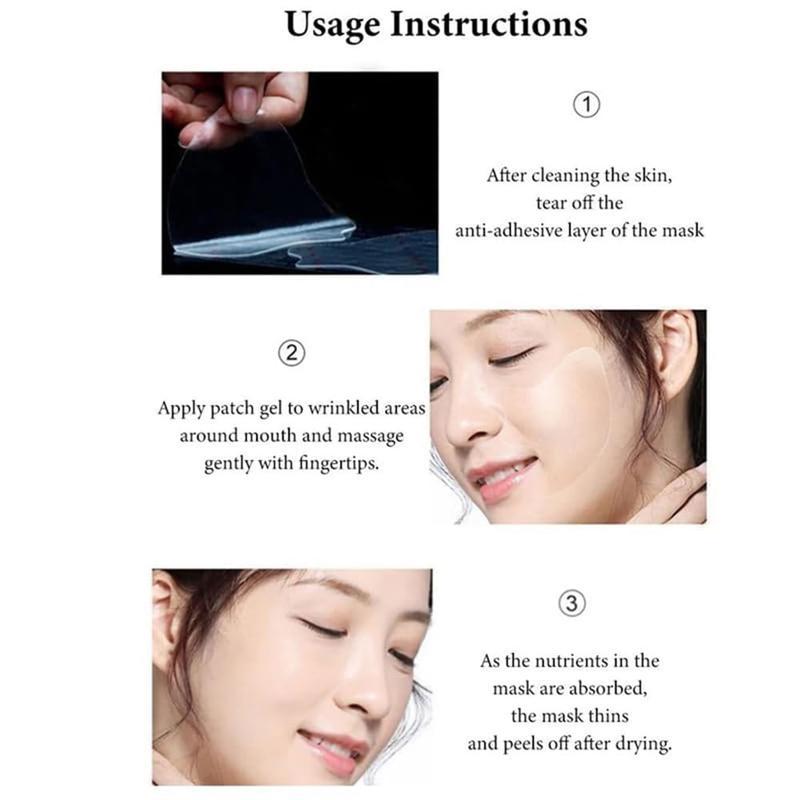 Usage Instructions

①

After cleaning the skin, tear off the anti-adhesive layer of the mask

②

Apply patch gel to wrinkled areas around mouth and massage gently with fingertips.

③

As the nutrients in the mask are absorbed, the mask thins and peels off after drying.